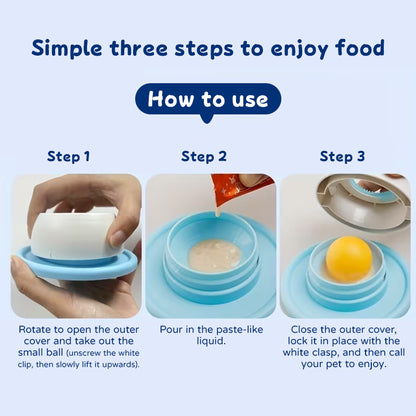 Simple three steps to enjoy food

How to use

Step 1

Rotate to open the outer cover and take out the small ball (unscrew the white clip, then slowly lift it upwards).

Step 2

Pour in the paste-like liquid.

Step 3

Close the outer cover, lock it in place with the white clasp, and then call your pet to enjoy.