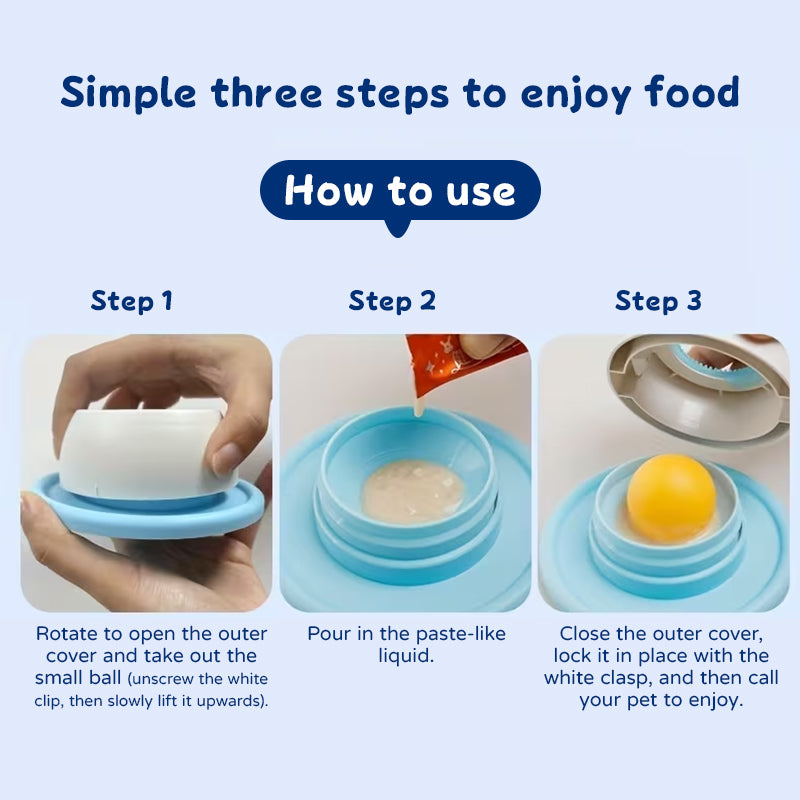 Simple three steps to enjoy food

How to use

Step 1

Rotate to open the outer cover and take out the small ball (unscrew the white clip, then slowly lift it upwards).

Step 2

Pour in the paste-like liquid.

Step 3

Close the outer cover, lock it in place with the white clasp, and then call your pet to enjoy.